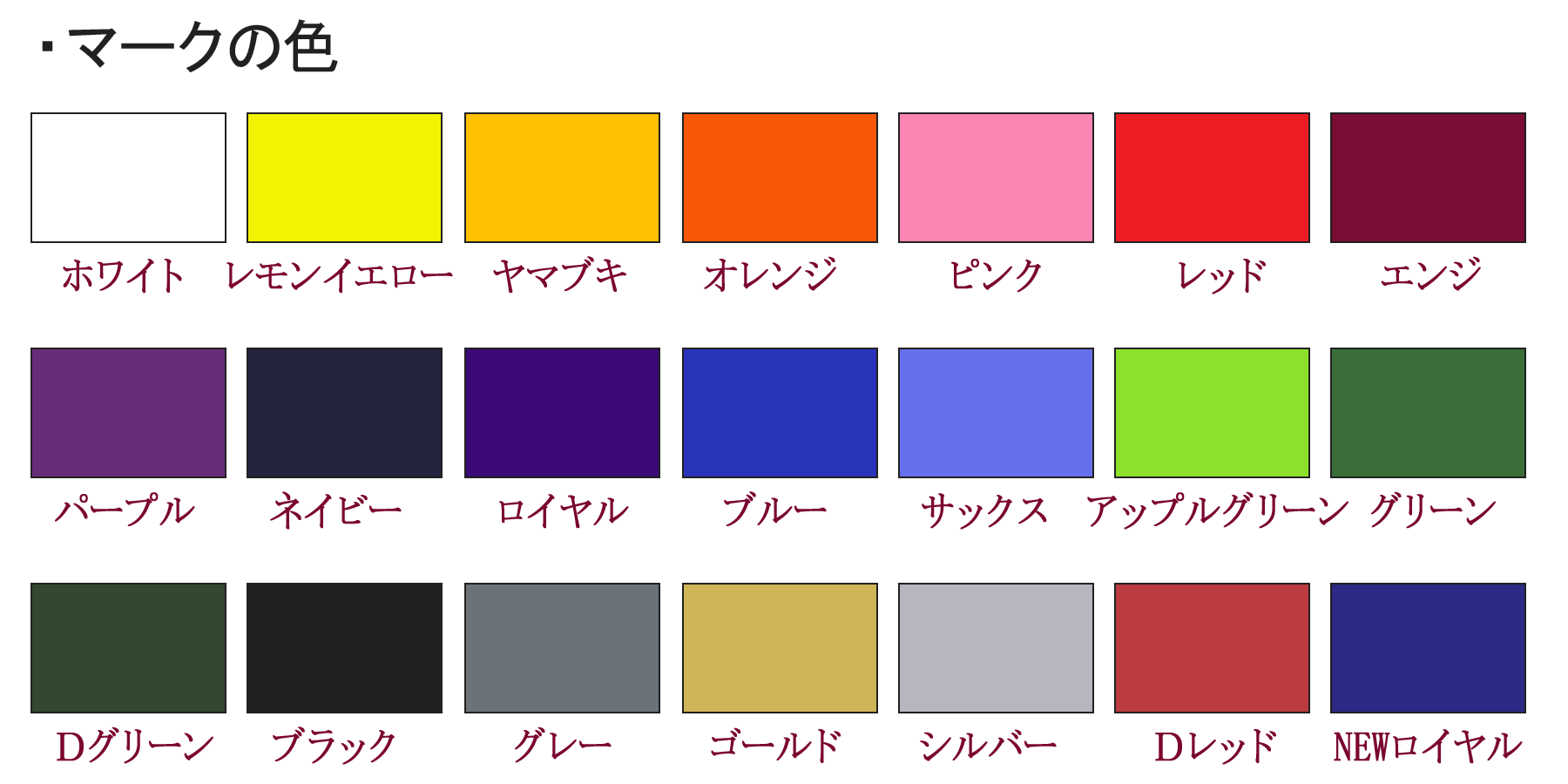 ・マークの色

ホワイト　レモンイエロー　ヤマブキ　オレンジ　ピンク　レッド　エンジ

パープル　ネイビー　ロイヤル　ブルー　サックス　アップルグリーン　グリーン

Dグリーン　ブラック　グレー　ゴールド　シルバー　Dレッド　NEWロイヤル